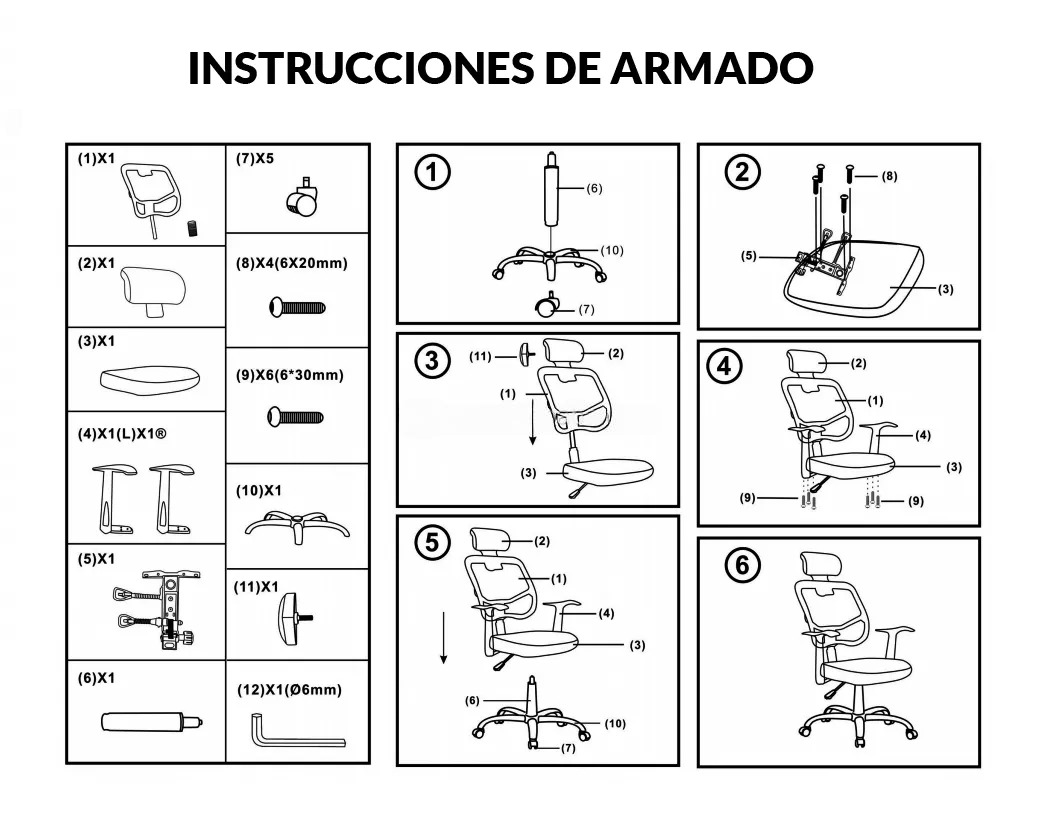 INSTRUCCIONES DE ARMADO

(1)X1

(2)X1

(3)X1

(4)X1(L)X1®

(5)X1

(6)X1

(7)X5

(8)X4(6X20mm)

(9)X6(6*30mm)

(10)X1

(11)X1

(12)X1(Ø6mm)

1
(6)
(10)
(7)

2
(8)
(5)
(3)

3
(11)
(2)
(1)
(3)

4
(2)
(1)
(4)
(3)
(9)
(9)

5
(2)
(1)
(4)
(3)
(6)
(10)
(7)

6