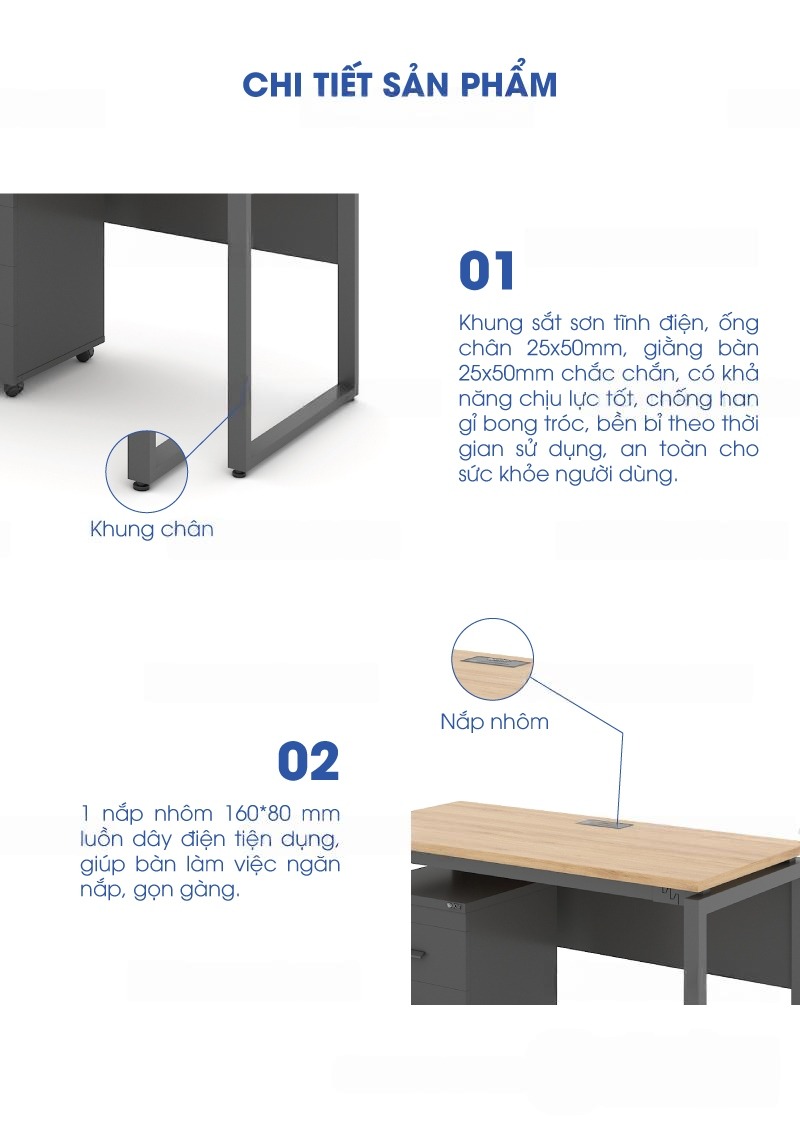 CHI TIẾT SẢN PHẨM

01

Khung sắt sơn tĩnh điện, ống chân 25x50mm, giằng bàn 25x50mm chắc chắn, có khả năng chịu lực tốt, chống han gỉ bong tróc, bền bỉ theo thời gian sử dụng, an toàn cho sức khỏe người dùng.

Khung chân

Nắp nhôm

02

1 nắp nhôm 160*80 mm luồn dây điện tiện dụng, giúp bàn làm việc ngăn nắp, gọn gàng.