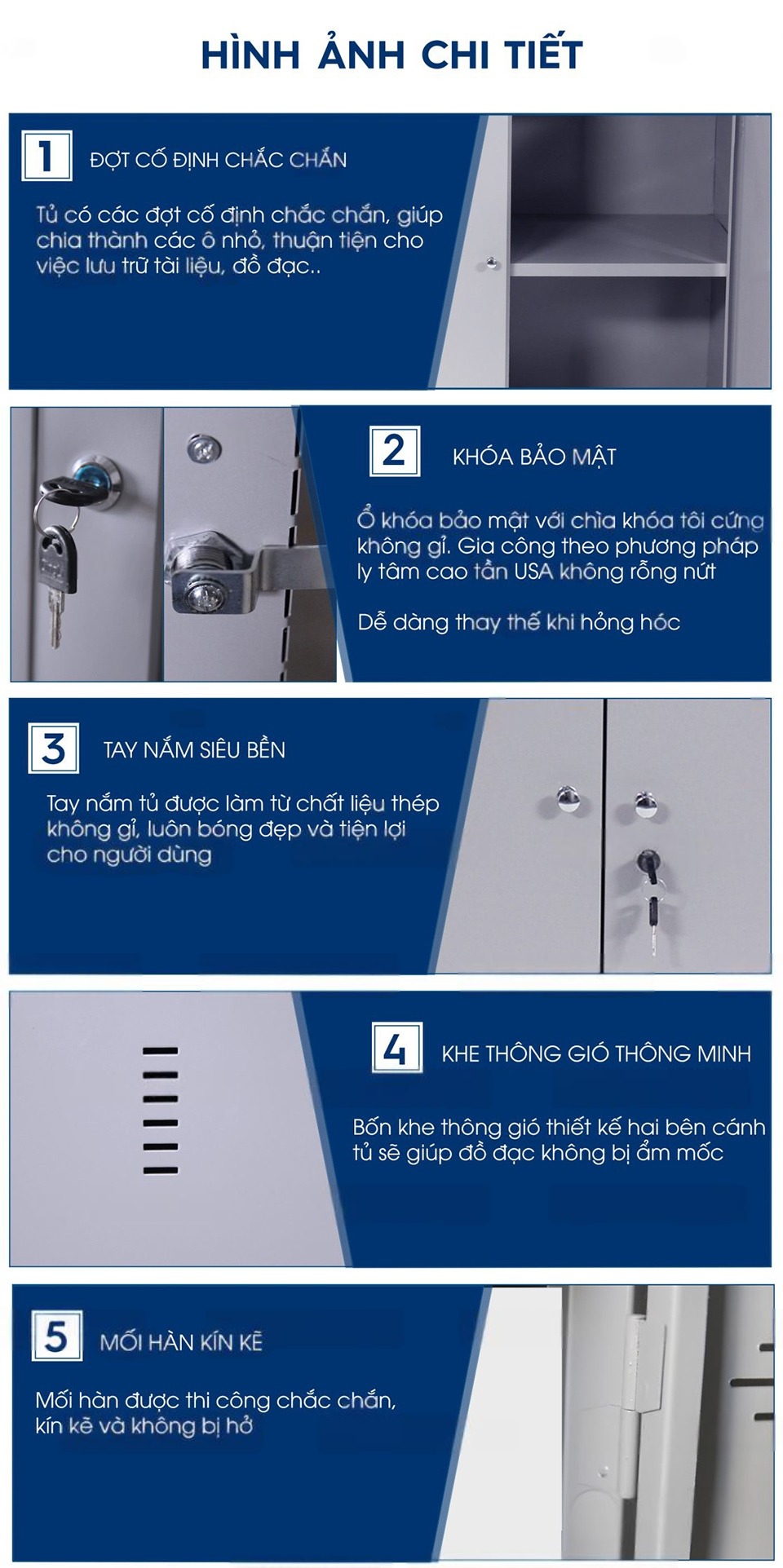 HÌNH ẢNH CHI TIẾT

1 ĐỢT CỐ ĐỊNH CHẮC CHẮN

Tủ có các đợt cố định chắc chắn, giúp chia thành các ô nhỏ, thuận tiện cho việc lưu trữ tài liệu, đồ đạc..

2 KHÓA BẢO MẬT

Ổ khóa bảo mật với chìa khóa tôi cứng không gỉ. Gia công theo phương pháp ly tâm cao tần USA không rỗng nứt

Dễ dàng thay thế khi hỏng hóc

3 TAY NẮM SIÊU BỀN

Tay nắm tủ được làm từ chất liệu thép không gỉ, luôn bóng đẹp và tiện lợi cho người dùng

4 KHE THÔNG GIÓ THÔNG MINH

Bốn khe thông gió thiết kế hai bên cánh tủ sẽ giúp đồ đạc không bị ẩm mốc

5 MỐI HÀN KÍN KẼ

Mối hàn được thi công chắc chắn, kín kẽ và không bị hở